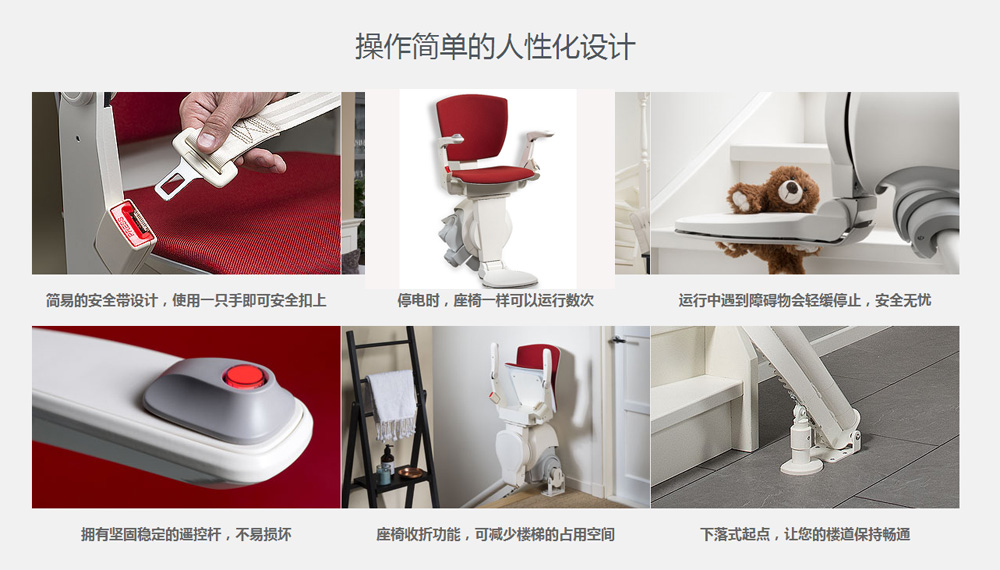 操作简单的人性化设计

简易的安全带设计，使用一只手即可安全扣上

停电时，座椅一样可以运行数次

运行中遇到障碍物会轻缓停止，安全无忧

拥有坚固稳定的遥控杆，不易损坏

座椅收折功能，可减少楼梯的占用空间

下落式起点，让您的楼道保持畅通